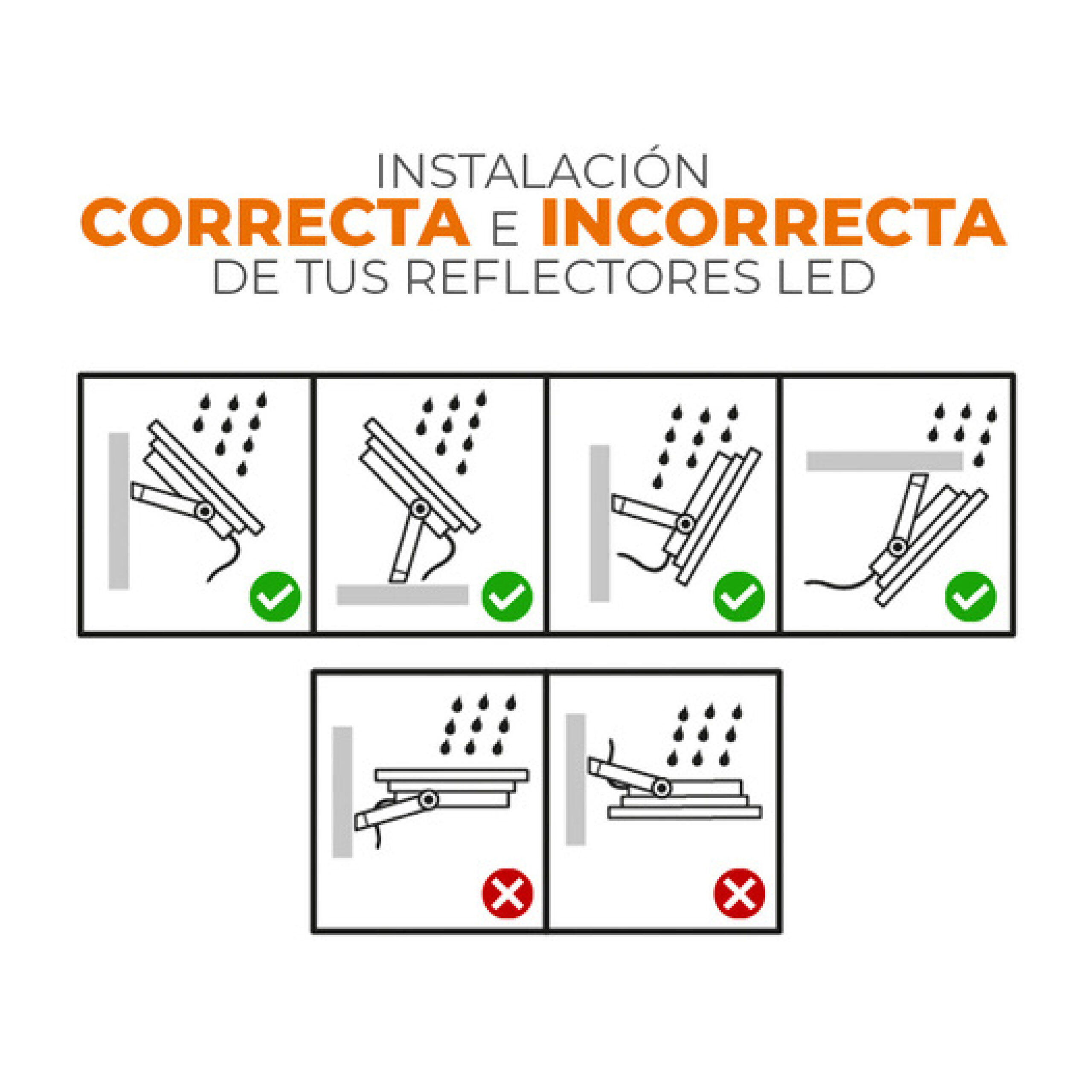 INSTALACIÓN
CORRECTA E INCORRECTA
DE TUS REFLECTORES LED